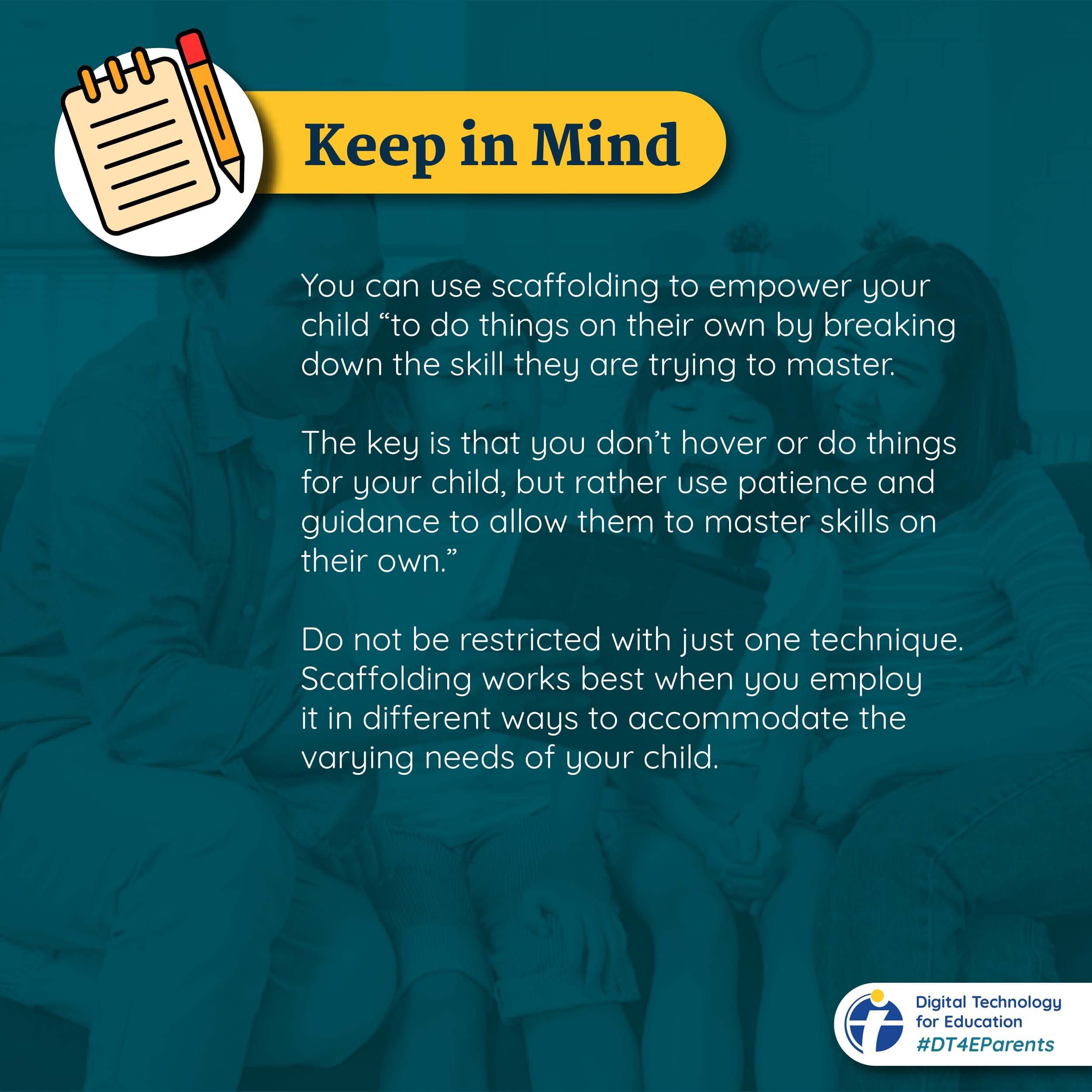 Keep in Mind

You can use scaffolding to empower your child “to do things on their own by breaking down the skill they are trying to master.

The key is that you don’t hover or do things for your child, but rather use patience and guidance to allow them to master skills on their own.”

Do not be restricted with just one technique. Scaffolding works best when you employ it in different ways to accommodate the varying needs of your child.

Digital Technology for Education
#DT4EParents