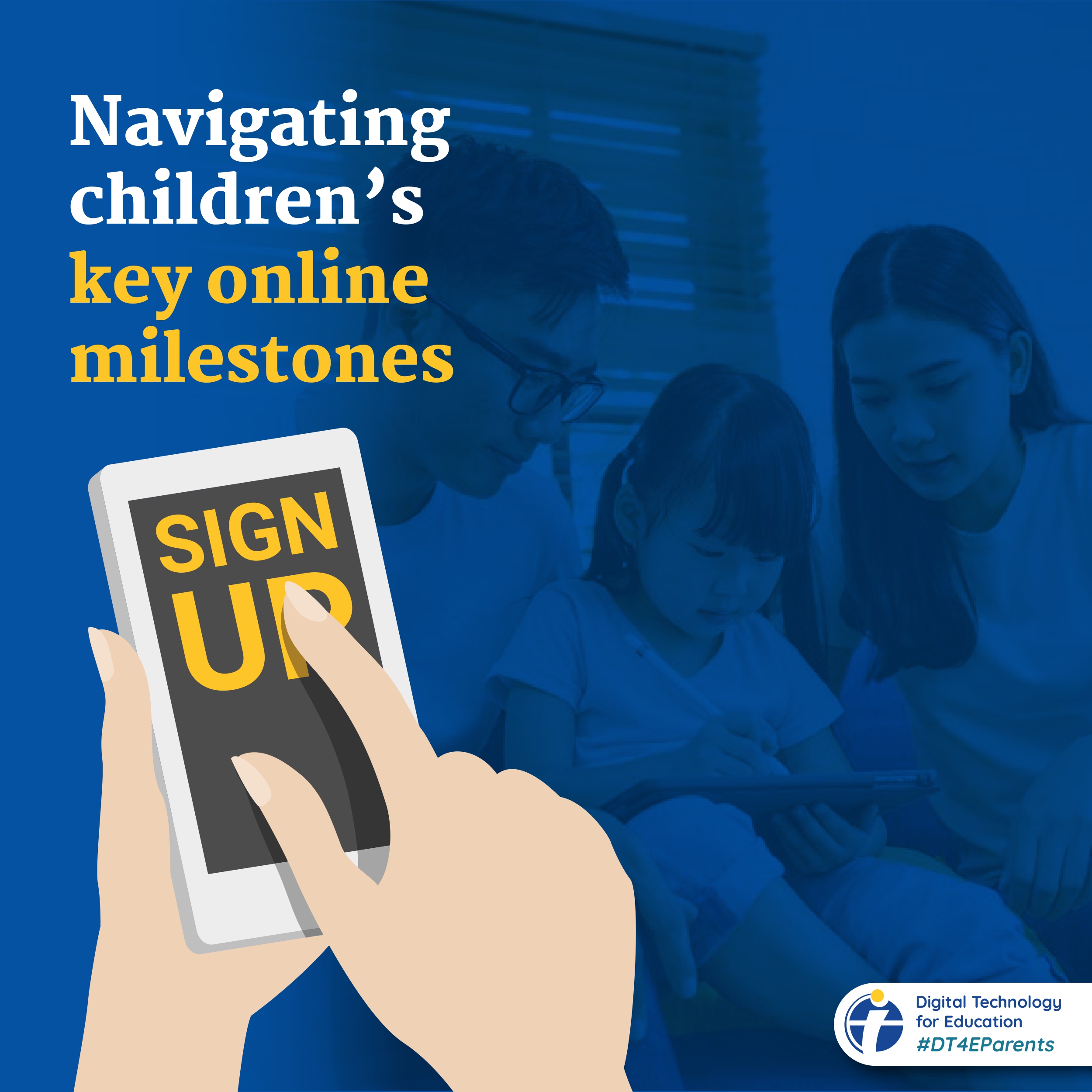 Navigating children's key online milestones

SIGN UP

Digital Technology for Education
#DT4EParents