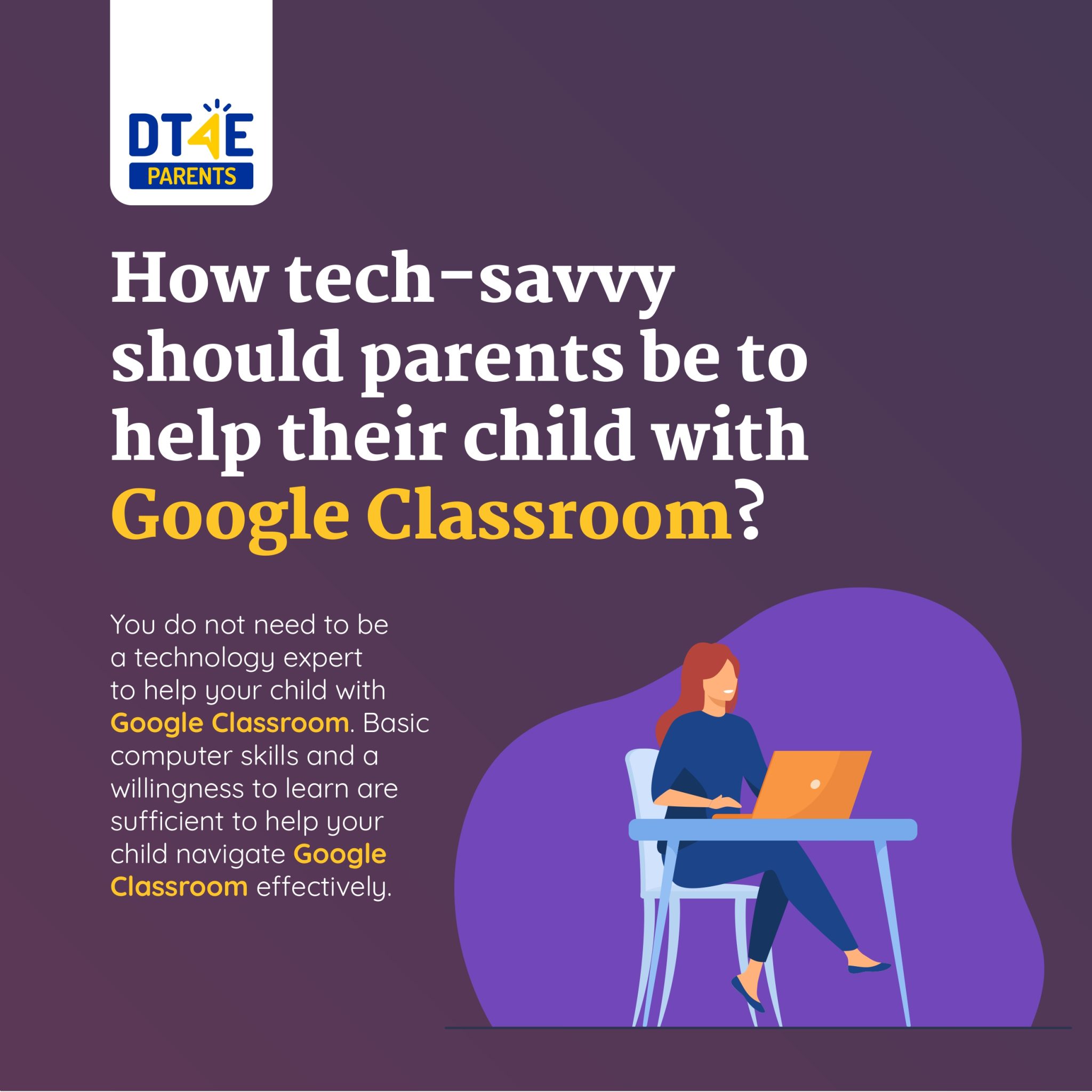 DT4E
PARENTS

How tech-savvy should parents be to help their child with Google Classroom?

You do not need to be a technology expert to help your child with Google Classroom. Basic computer skills and a willingness to learn are sufficient to help your child navigate Google Classroom effectively.