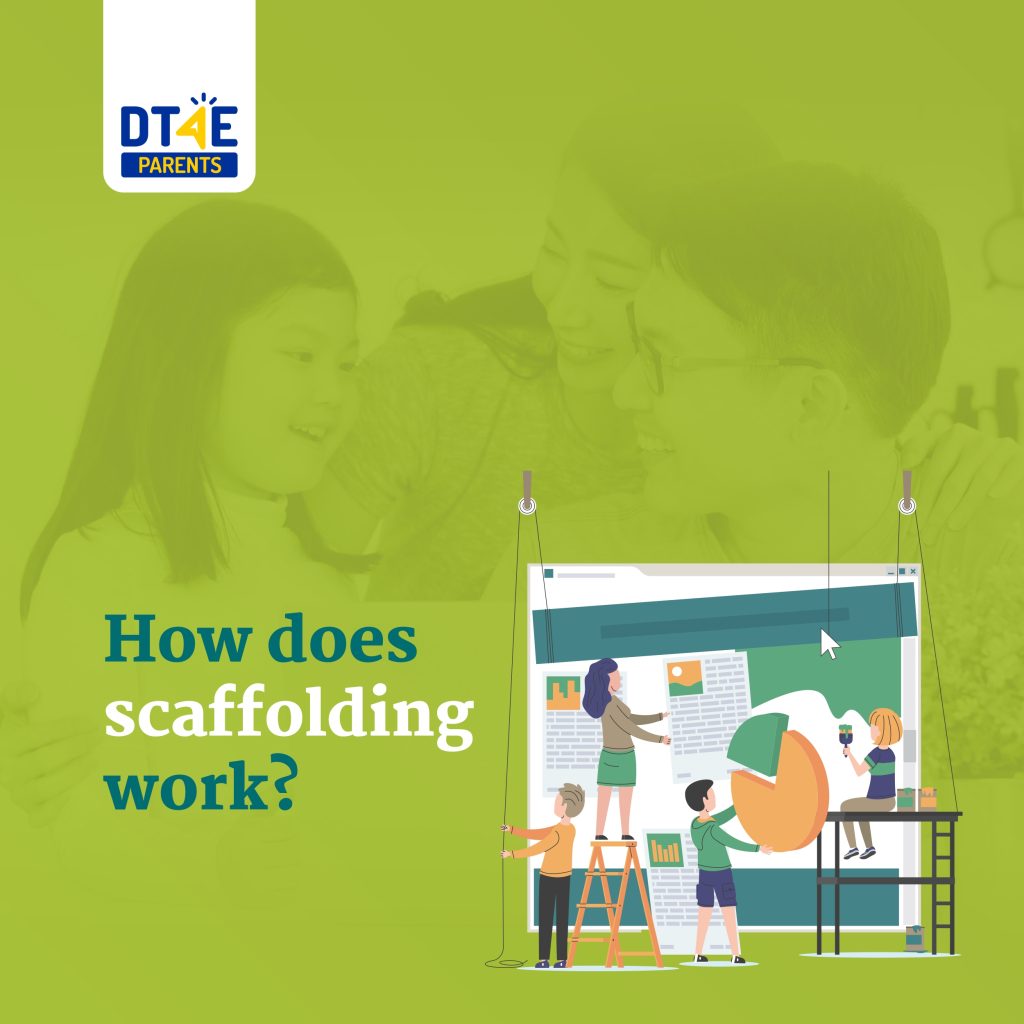 DT4E
PARENTS

How does scaffolding work?