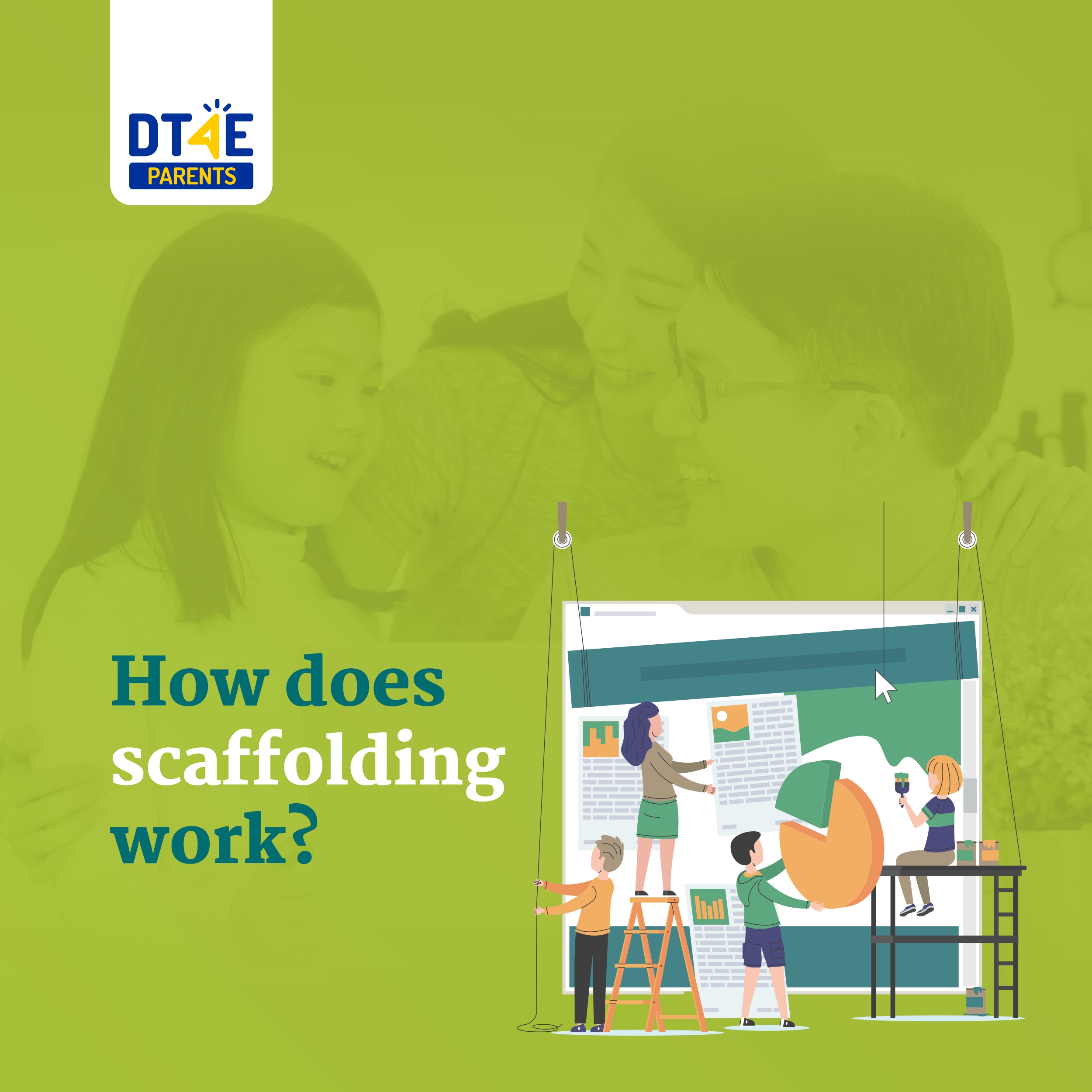 DT4E
PARENTS

How does scaffolding work?